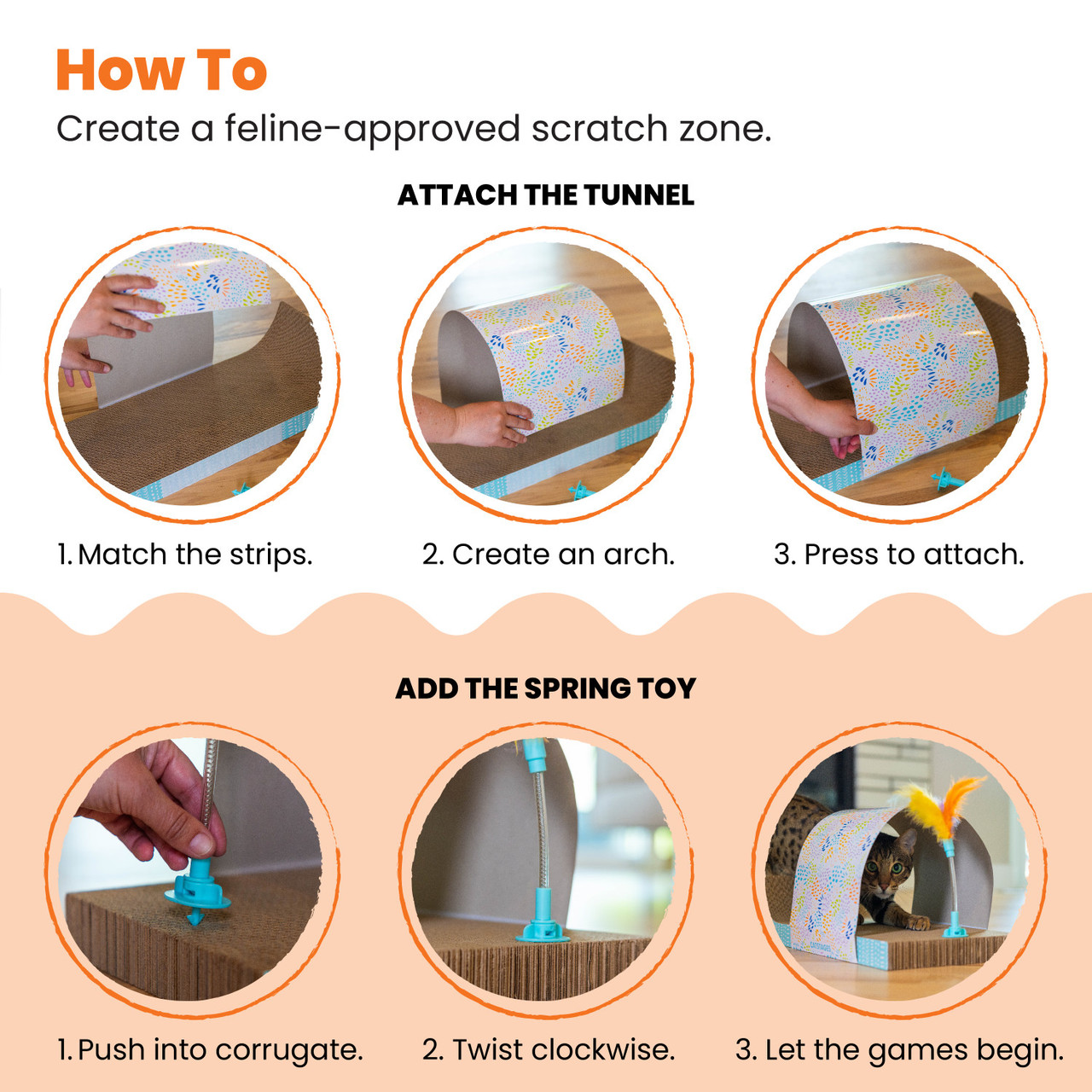 How To
Create a feline-approved scratch zone.

ATTACH THE TUNNEL

1. Match the strips.

2. Create an arch.

3. Press to attach.

ADD THE SPRING TOY

1. Push into corrugate.

2. Twist clockwise.

3. Let the games begin.